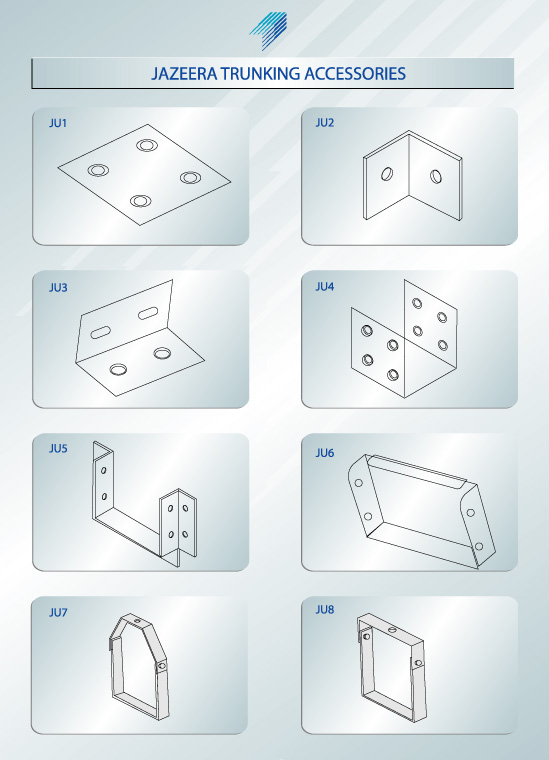 JAZEERA TRUNKING ACCESSORIES

JU1

JU2

JU3

JU4

JU5

JU6

JU7

JU8